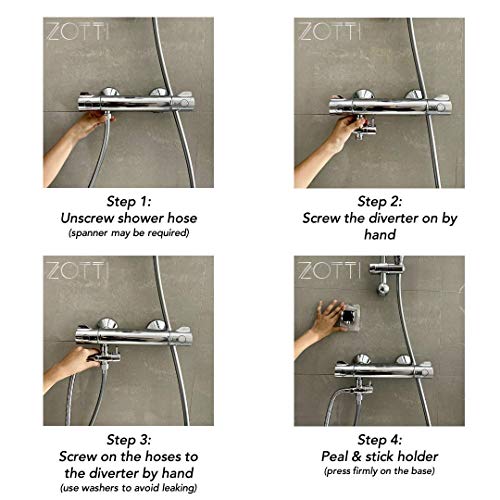 ZOTTI

Step 1:
Unscrew shower hose
(spanner may be required)

ZOTTI

Step 2:
Screw the diverter on by hand

ZOTTI

Step 3:
Screw on the hoses to the diverter by hand
(use washers to avoid leaking)

ZOTTI

Step 4:
Peal & stick holder
(press firmly on the base)