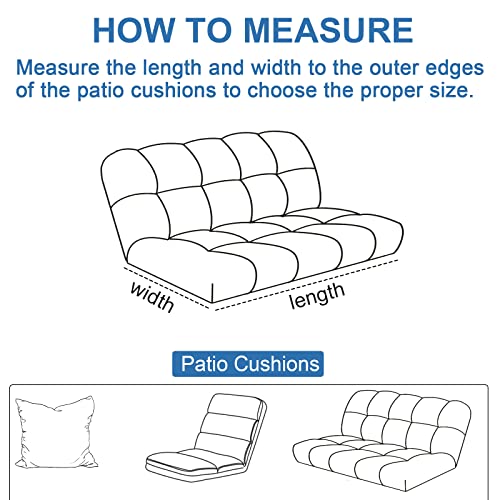 HOW TO MEASURE

Measure the length and width to the outer edges of the patio cushions to choose the proper size.

width

length

Patio Cushions