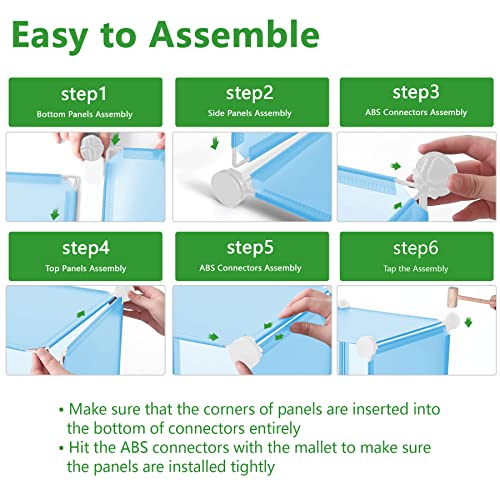 Easy to Assemble

step1
Bottom Panels Assembly

step2
Side Panels Assembly

step3
ABS Connectors Assembly

step4
Top Panels Assembly

step5
ABS Connectors Assembly

step6
Tap the Assembly

• Make sure that the corners of panels are inserted into the bottom of connectors entirely
• Hit the ABS connectors with the mallet to make sure the panels are installed tightly