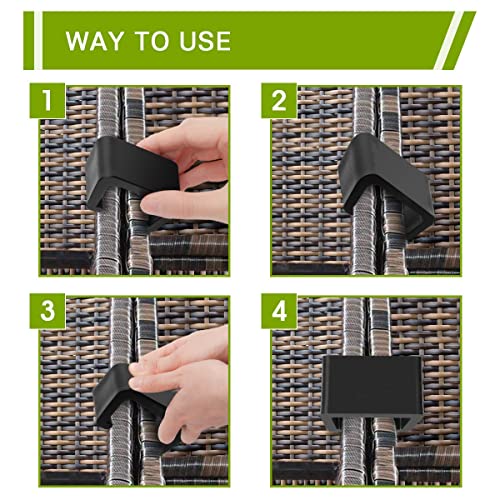 WAY TO USE

1

2

3

4