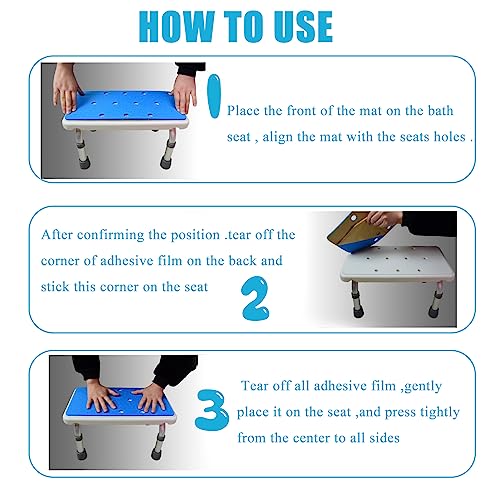 HOW TO USE

1 Place the front of the mat on the bath seat , align the mat with the seats holes .

After confirming the position .tear off the corner of adhesive film on the back and stick this corner on the seat 2

3 Tear off all adhesive film ,gently place it on the seat ,and press tightly from the center to all sides