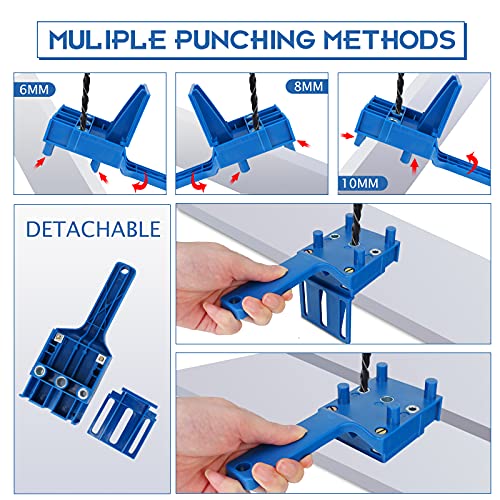 MULIPLE PUNCHING METHODS

6MM

8MM

10MM

DETACHABLE