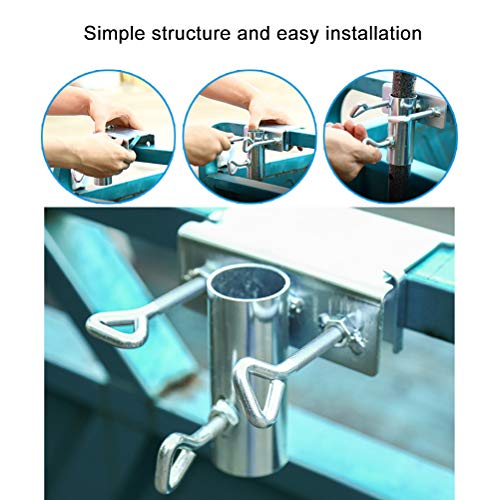 Simple structure and easy installation