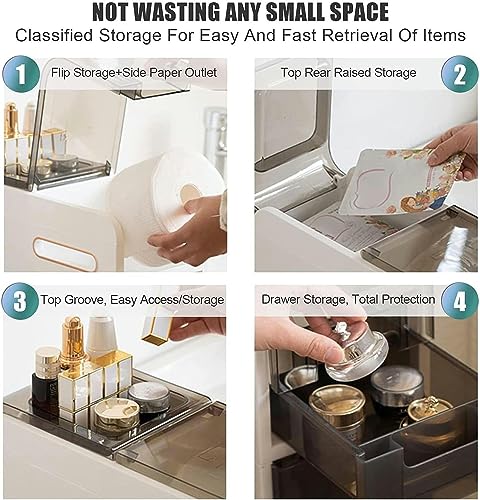 NOT WASTING ANY SMALL SPACE
Classified Storage For Easy And Fast Retrieval Of Items

1 Flip Storage+Side Paper Outlet

Top Rear Raised Storage 2

3 Top Groove, Easy Access/Storage

Drawer Storage, Total Protection 4