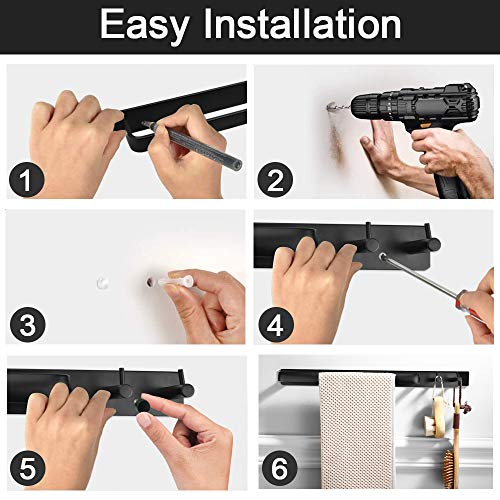 Easy Installation

1

2

3

4

5

6