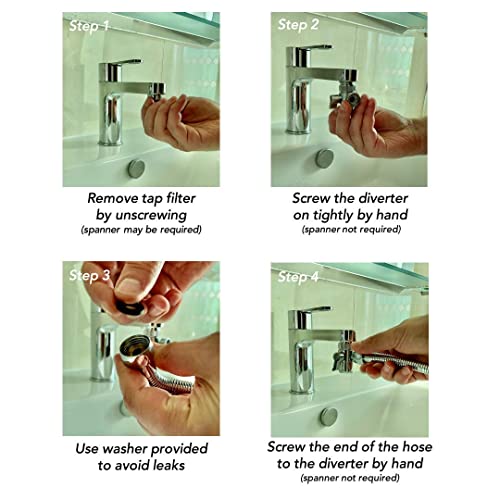 Step 1

Remove tap filter by unscrewing
(spanner may be required)

Step 2

Screw the diverter on tightly by hand
(spanner not required)

Step 3

Use washer provided to avoid leaks

Step 4

Screw the end of the hose to the diverter by hand
(spanner not required)