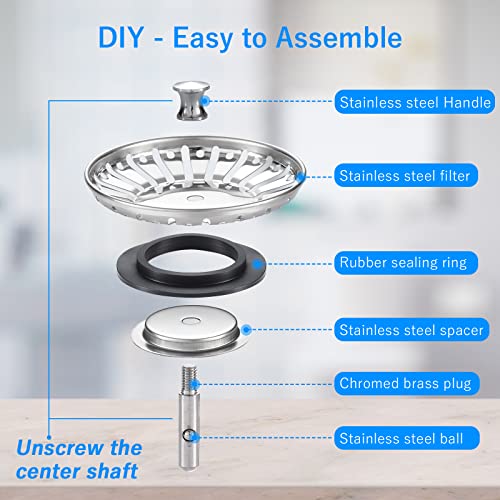 DIY - Easy to Assemble

Stainless steel Handle

Stainless steel filter

Rubber sealing ring

Stainless steel spacer

Chromed brass plug

Stainless steel ball

Unscrew the center shaft