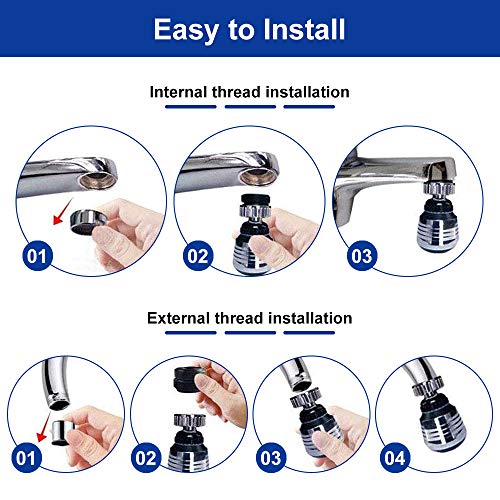 Easy to Install

Internal thread installation

01

02

03

External thread installation

01

02

03

04