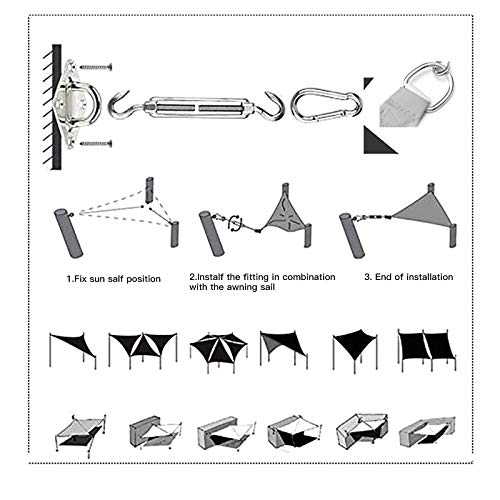 1.Fix sun salf position

2.Instalf the fitting in combination with the awning sail

3. End of installation