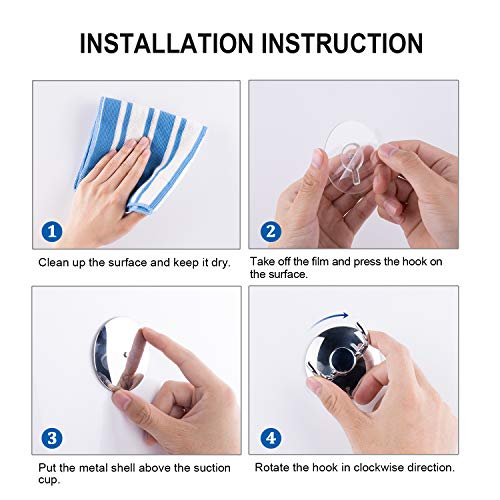 INSTALLATION INSTRUCTION

1

Clean up the surface and keep it dry.

2

Take off the film and press the hook on the surface.

3

Put the metal shell above the suction cup.

4

Rotate the hook in clockwise direction.