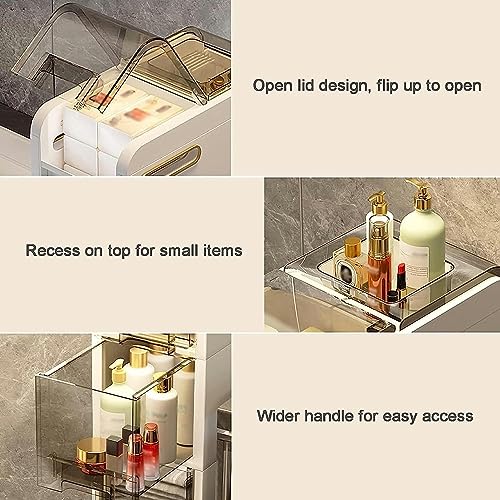 Open lid design, flip up to open

Recess on top for small items

Wider handle for easy access