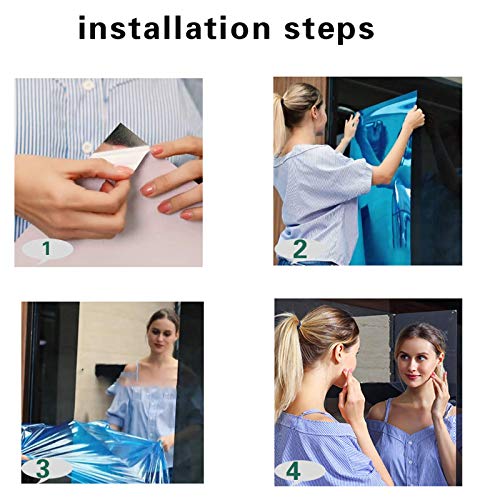 installation steps

1

2

3

4