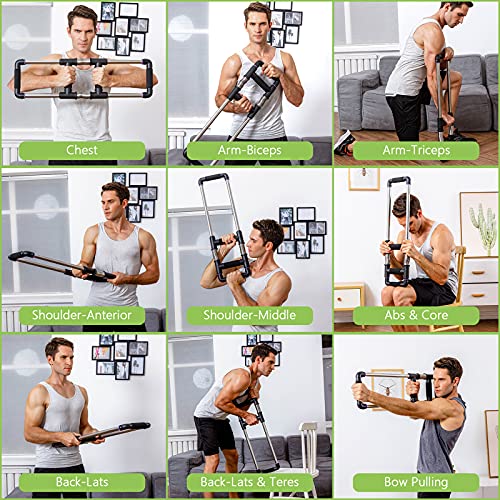 Chest

Arm-Biceps

Arm-Triceps

Shoulder-Anterior

Shoulder-Middle

Abs & Core

Back-Lats

Back-Lats & Teres

Bow Pulling