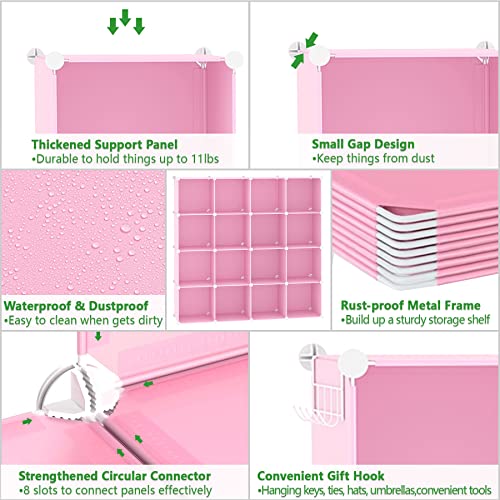 Thickened Support Panel
•Durable to hold things up to 11lbs

Small Gap Design
•Keep things from dust

Waterproof & Dustproof
•Easy to clean when gets dirty

Rust-proof Metal Frame
•Build up a sturdy storage shelf

Strengthened Circular Connector
•8 slots to connect panels effectively

Convenient Gift Hook
•Hanging keys, ties, hats, umbrellas,convenient tools