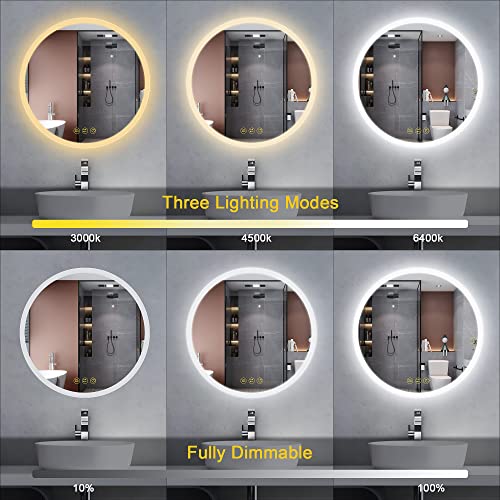 Three Lighting Modes

3000k

4500k

6400k

Fully Dimmable

10%

100%