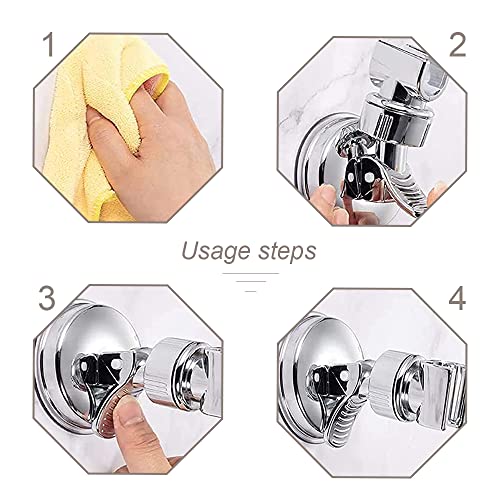 1

2

Usage steps

3

4