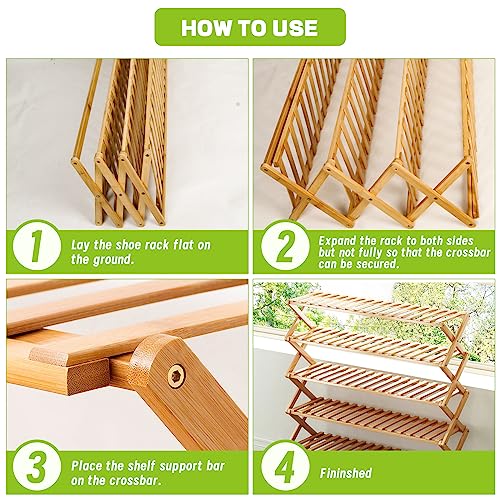 HOW TO USE

1
Lay the shoe rack flat on the ground.

2
Expand the rack to both sides but not fully so that the crossbar can be secured.

3
Place the shelf support bar on the crossbar.

4
Fininshed