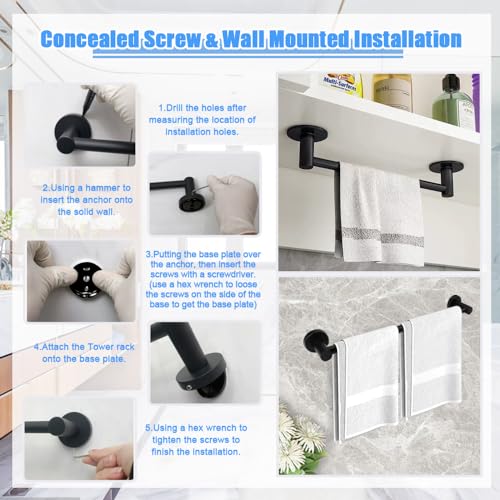 Concealed Screw & Wall Mounted Installation

1.Drill the holes after measuring the location of installation holes.

2.Using a hammer to insert the anchor onto the solid wall.

3.Putting the base plate over the anchor, then insert the screws with a screwdriver. (use a hex wrench to loose the screws on the side of the base to get the base plate)

4.Attach the Tower rack onto the base plate.

5.Using a hex wrench to tighten the screws to finish the installation.

Multi-Surface