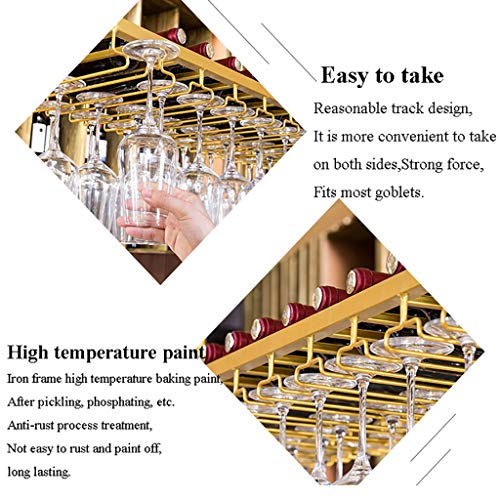 Easy to take

Reasonable track design,
It is more convenient to take on both sides,Strong force,
Fits most goblets.

High temperature paint

Iron frame high temperature baking paint,
After pickling, phosphating, etc.
Anti-rust process treatment,
Not easy to rust and paint off,
long lasting.