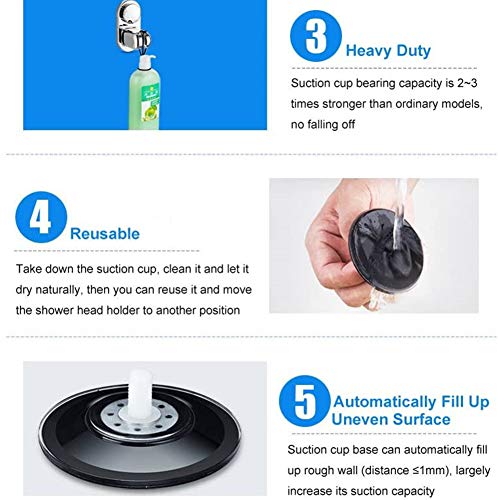 3 Heavy Duty

Suction cup bearing capacity is 2~3 times stronger than ordinary models, no falling off

4 Reusable

Take down the suction cup, clean it and let it dry naturally, then you can reuse it and move the shower head holder to another position

5 Automatically Fill Up Uneven Surface

Suction cup base can automatically fill up rough wall (distance ≤1mm), largely increase its suction capacity