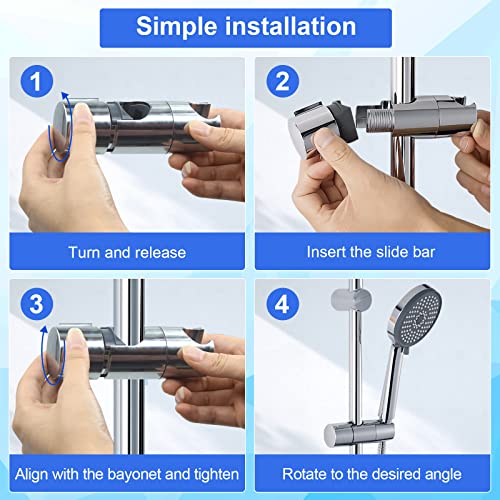 Simple installation

1

Turn and release

2

Insert the slide bar

3

Align with the bayonet and tighten

4

Rotate to the desired angle