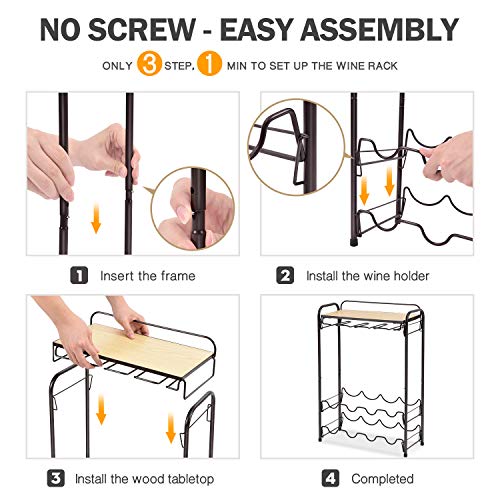 NO SCREW - EASY ASSEMBLY

ONLY 3 STEP, 1 MIN TO SET UP THE WINE RACK

1 Insert the frame

2 Install the wine holder

3 Install the wood tabletop

4 Completed