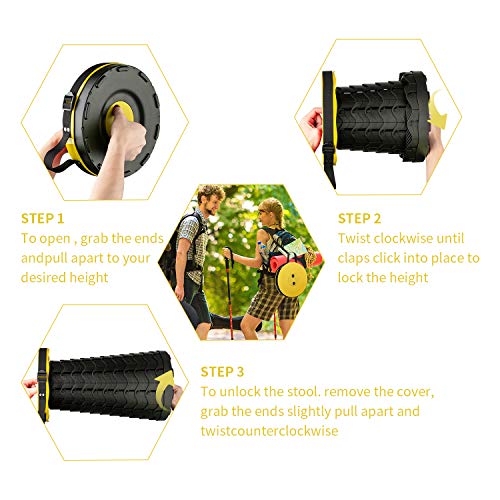 STEP 1
To open , grab the ends andpull apart to your desired height

STEP 2
Twist clockwise until claps click into place to lock the height

STEP 3
To unlock the stool. remove the cover, grab the ends slightly pull apart and twistcounterclockwise