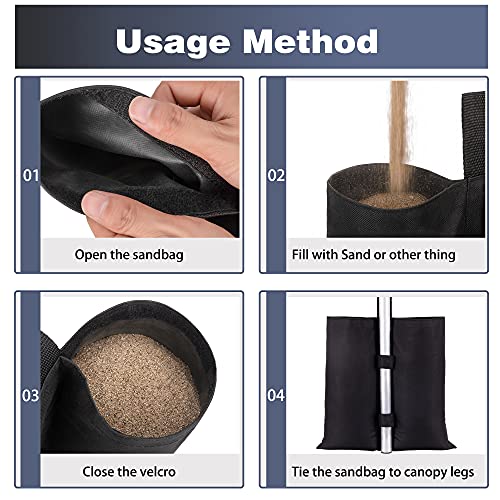 Usage Method

01
Open the sandbag

02
Fill with Sand or other thing

03
Close the velcro

04
Tie the sandbag to canopy legs