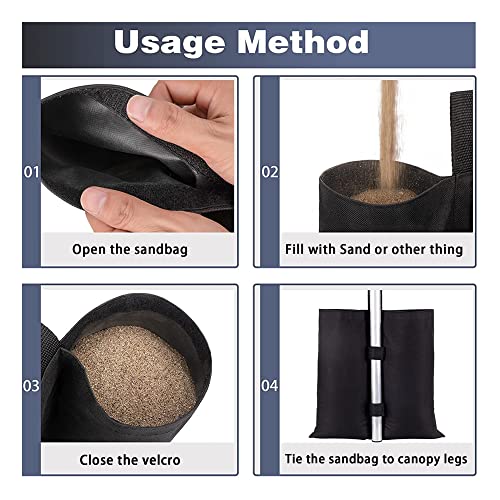 Usage Method

01

Open the sandbag

02

Fill with Sand or other thing

03

Close the velcro

04

Tie the sandbag to canopy legs