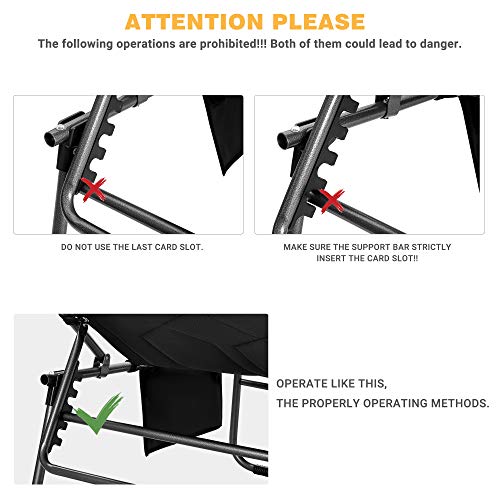 ATTENTION PLEASE

The following operations are prohibited!!! Both of them could lead to danger.

DO NOT USE THE LAST CARD SLOT.

MAKE SURE THE SUPPORT BAR STRICTLY INSERT THE CARD SLOT!!

OPERATE LIKE THIS,
THE PROPERLY OPERATING METHODS.