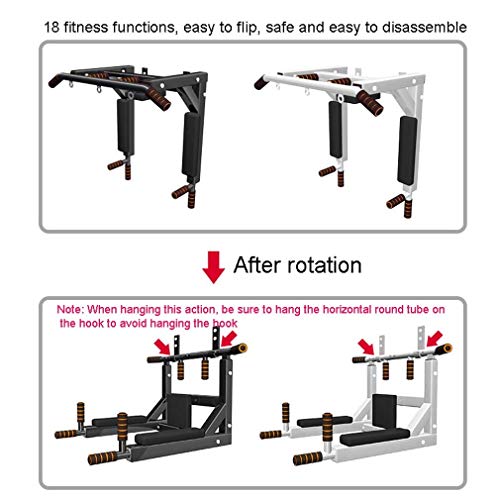 18 fitness functions, easy to flip, safe and easy to disassemble

After rotation

Note: When hanging this action, be sure to hang the horizontal round tube on the hook to avoid hanging the hook