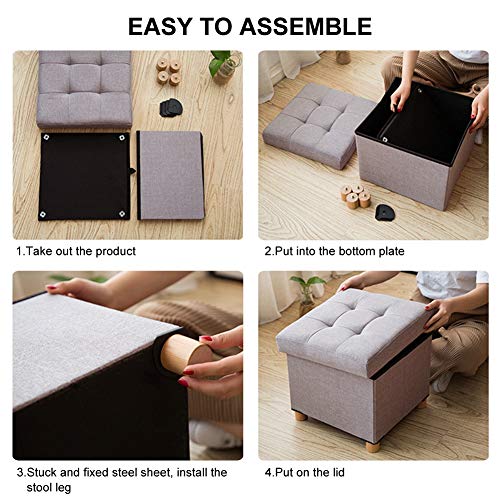 EASY TO ASSEMBLE

1.Take out the product

2.Put into the bottom plate

3.Stuck and fixed steel sheet, install the stool leg

4.Put on the lid