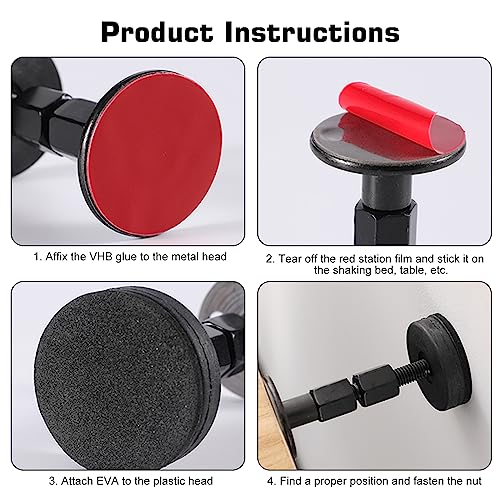 Product Instructions

1. Affix the VHB glue to the metal head

2. Tear off the red station film and stick it on the shaking bed, table, etc.

3. Attach EVA to the plastic head

4. Find a proper position and fasten the nut