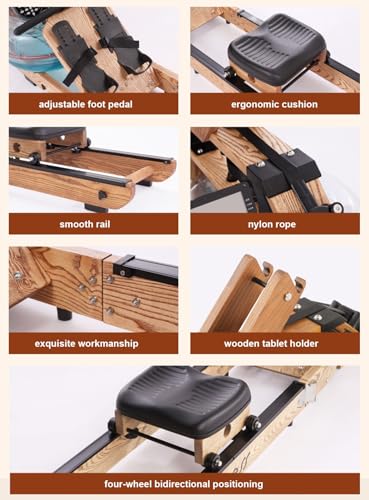 adjustable foot pedal

ergonomic cushion

smooth rail

nylon rope

exquisite workmanship

wooden tablet holder

four-wheel bidirectional positioning