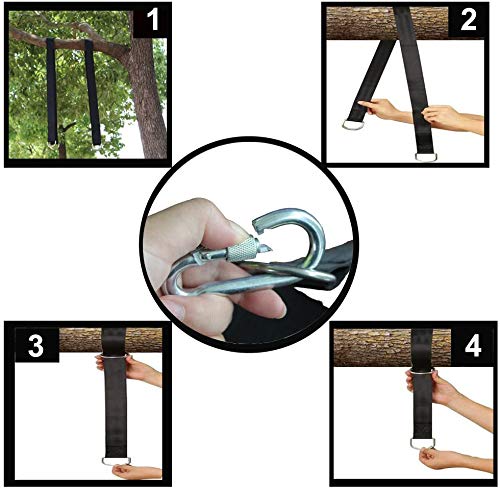 1

2

3

4