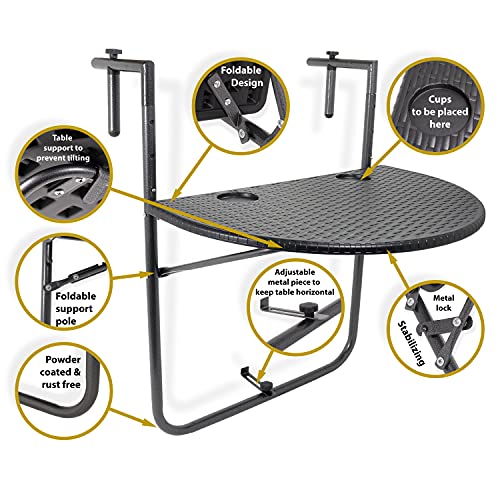 Foldable Design

Cups to be placed here

Table support to prevent tilting

Foldable support pole

Adjustable metal piece to keep table horizontal

Metal lock

Stabilizing

Powder coated & rust free