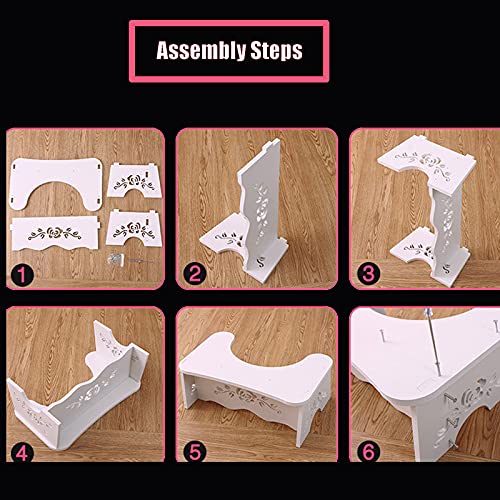 Assembly Steps

1

2

3

4

5

6