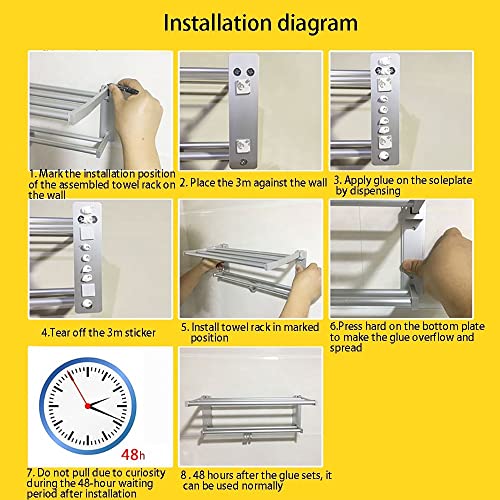 Installation diagram

1. Mark the installation position of the assembled towel rack on the wall

2. Place the 3m against the wall

3. Apply glue on the soleplate by dispensing

4.Tear off the 3m sticker

5. Install towel rack in marked position

6.Press hard on the bottom plate to make the glue overflow and spread

48h

7. Do not pull due to curiosity during the 48-hour waiting period after installation

8 . 48 hours after the glue sets, it can be used normally