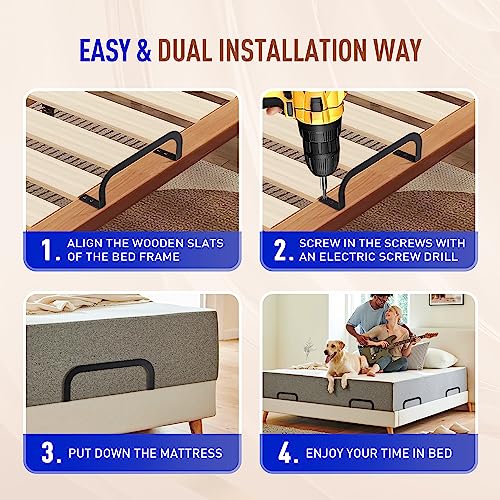 EASY & DUAL INSTALLATION WAY

1. ALIGN THE WOODEN SLATS OF THE BED FRAME

2. SCREW IN THE SCREWS WITH AN ELECTRIC SCREW DRILL

3. PUT DOWN THE MATTRESS

4. ENJOY YOUR TIME IN BED