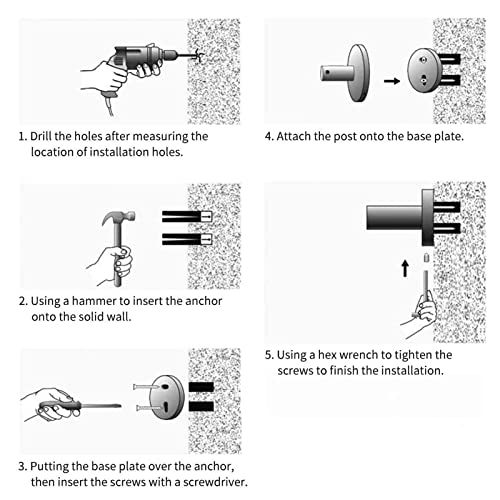 1. Drill the holes after measuring the location of installation holes.

2. Using a hammer to insert the anchor onto the solid wall.

3. Putting the base plate over the anchor, then insert the screws with a screwdriver.

4. Attach the post onto the base plate.

5. Using a hex wrench to tighten the screws to finish the installation.