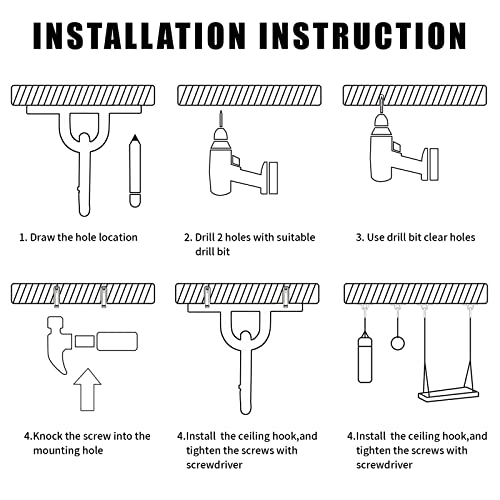 INSTALLATION INSTRUCTION

1. Draw the hole location

2. Drill 2 holes with suitable drill bit

3. Use drill bit clear holes

4.Knock the screw into the mounting hole

4.Install the ceiling hook,and tighten the screws with screwdriver

4.Install the ceiling hook,and tighten the screws with screwdriver