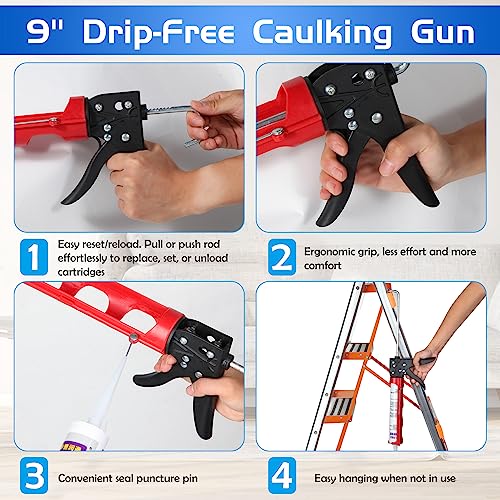 9" Drip-Free Caulking Gun

1 Easy reset/reload. Pull or push rod effortlessly to replace, set, or unload cartridges

2 Ergonomic grip, less effort and more comfort

3 Convenient seal puncture pin

4 Easy hanging when not in use