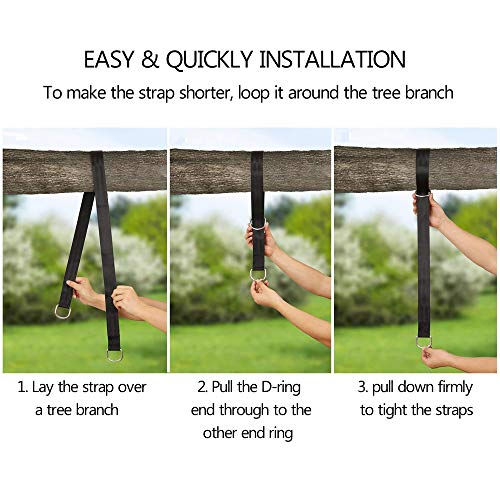 EASY & QUICKLY INSTALLATION

To make the strap shorter, loop it around the tree branch

1. Lay the strap over a tree branch

2. Pull the D-ring end through to the other end ring

3. pull down firmly to tight the straps