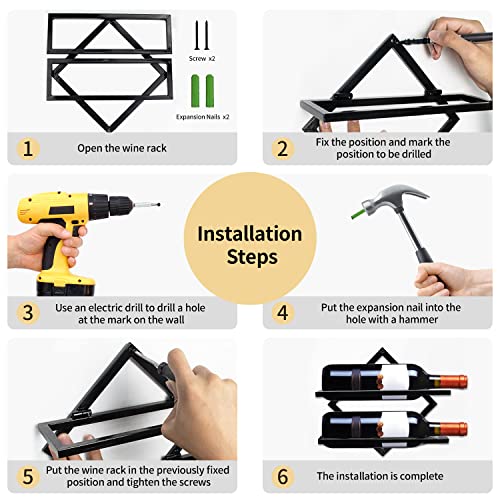 Screw x2

Expansion Nails x2

1 Open the wine rack

2 Fix the position and mark the position to be drilled

Installation Steps

3 Use an electric drill to drill a hole at the mark on the wall

4 Put the expansion nail into the hole with a hammer

5 Put the wine rack in the previously fixed position and tighten the screws

6 The installation is complete