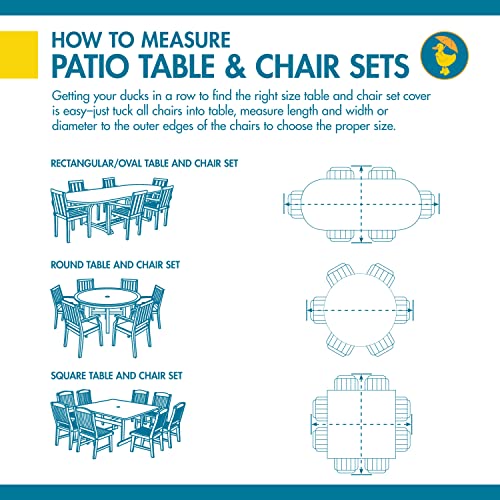 HOW TO MEASURE
PATIO TABLE & CHAIR SETS

Getting your ducks in a row to find the right size table and chair set cover is easy–just tuck all chairs into table, measure length and width or diameter to the outer edges of the chairs to choose the proper size.

RECTANGULAR/OVAL TABLE AND CHAIR SET

ROUND TABLE AND CHAIR SET

SQUARE TABLE AND CHAIR SET