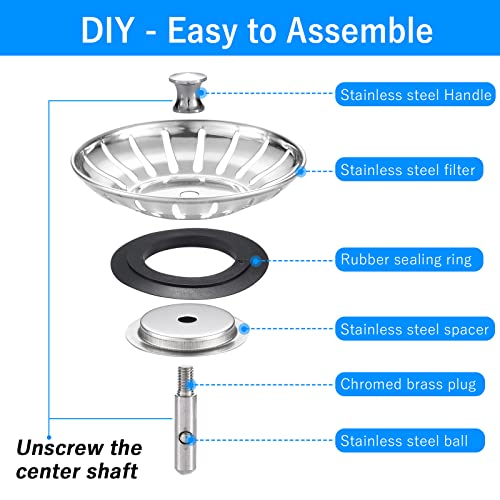 DIY - Easy to Assemble

Stainless steel Handle

Stainless steel filter

Rubber sealing ring

Stainless steel spacer

Chromed brass plug

Stainless steel ball

Unscrew the center shaft