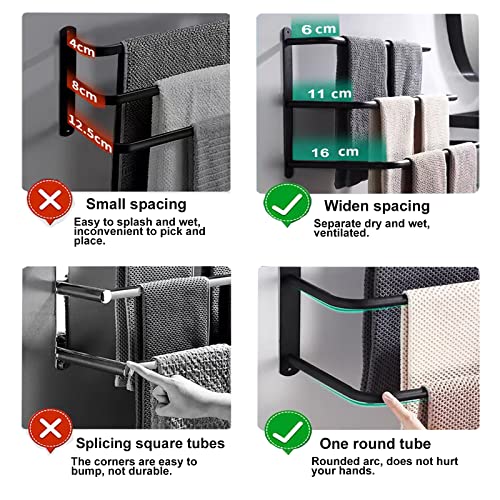 4cm

8cm

12.5cm

Small spacing

Easy to splash and wet, inconvenient to pick and place.

6 cm

11 cm

16 cm

Widen spacing

Separate dry and wet, ventilated.

Splicing square tubes

The corners are easy to bump, not durable.

One round tube

Rounded arc, does not hurt your hands.