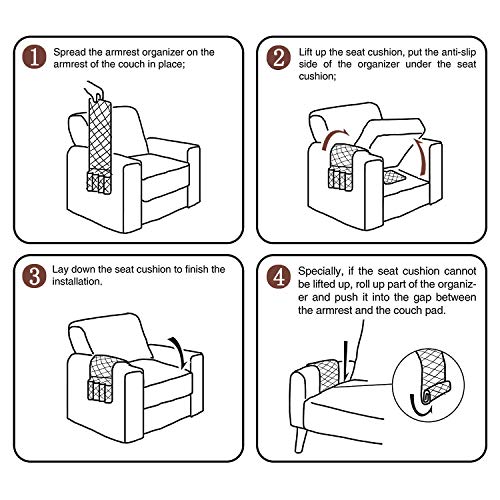 1 Spread the armrest organizer on the armrest of the couch in place;

2 Lift up the seat cushion, put the anti-slip side of the organizer under the seat cushion;

3 Lay down the seat cushion to finish the installation.

4 Specially, if the seat cushion cannot be lifted up, roll up part of the organizer and push it into the gap between the armrest and the couch pad.