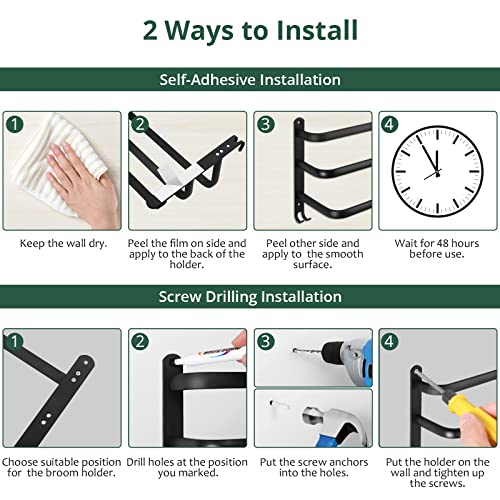 2 Ways to Install

Self-Adhesive Installation

1

Keep the wall dry.

2

Peel the film on side and apply to the back of the holder.

3

Peel other side and apply to the smooth surface.

4

Wait for 48 hours before use.

Screw Drilling Installation

1

Choose suitable position for the broom holder.

2

Drill holes at the position you marked.

3

Put the screw anchors into the holes.

4

Put the holder on the wall and tighten up the screws.