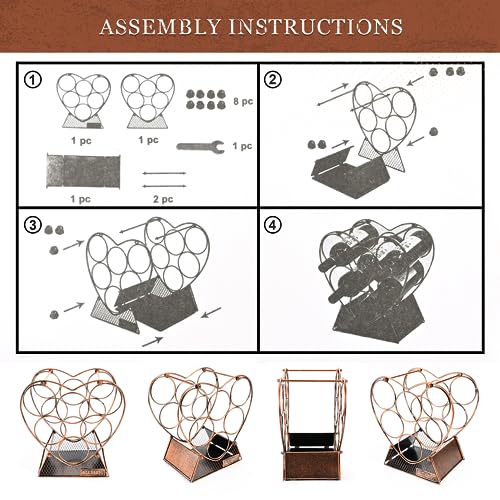 ASSEMBLY INSTRUCTIONS

①

1 pc

1 pc

8 pc

1 pc

1 pc

2 pc

②

③

④